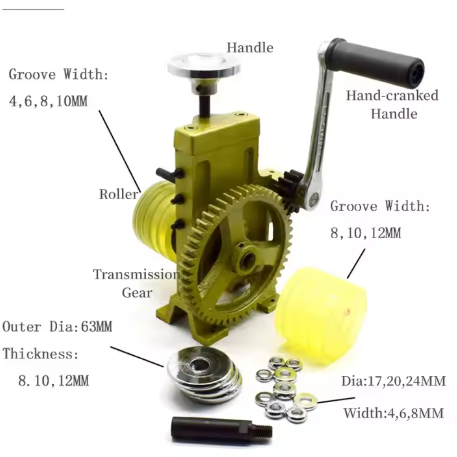 Handle

Groove Width:
4,6,8,10MM

Hand-cranked Handle

Roller

Groove Width:
8,10,12MM

Transmission Gear

Outer Dia:63MM
Thickness:
8.10,12MM

Dia:17,20,24MM
Width:4,6,8MM